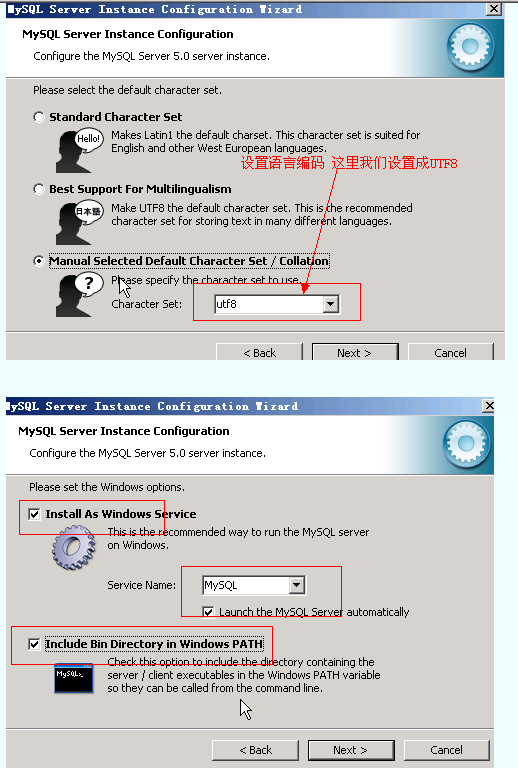 MySQL Server Instance Configuration Wizard

MySQL Server Instance Configuration

Configure the MySQL Server 5.0 server instance.

Please select the default character set.

Standard Character Set

Hello!

Makes Latin1 the default charset. This character set is suited for English and other West European languages.

设置语言编码 这里我们设置成UTF8

Best Support For Multilingualism

日本語

Make UTF8 the default character set. This is the recommended character set for storing text in many different languages.

Manual Selected Default Character Set / Collation

?

Please specify the character set to use.

Character Set: utf8

< Back Next > Cancel

MySQL Server Instance Configuration Wizard

MySQL Server Instance Configuration

Configure the MySQL Server 5.0 server instance.

Please set the Windows options.

Install As Windows Service

This is the recommended way to run the MySQL server on Windows.

Service Name: MySQL

Launch the MySQL Server automatically

Include Bin Directory in Windows PATH

MySQL>_

Check this option to include the directory containing the server / client executables in the Windows PATH variable so they can be called from the command line.

< Back Next > Cancel